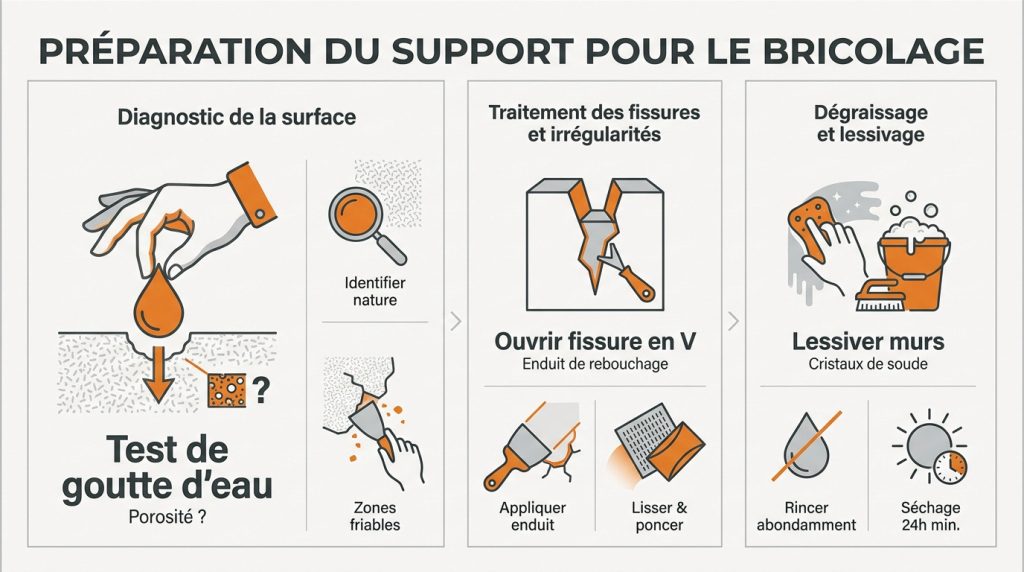 PRÉPARATION DU SUPPORT POUR LE BRICOLAGE

Diagnostic de la surface

?

Test de goutte d'eau
Porosité ?

Identifier nature

Zones friables

Traitement des fissures et irrégularités

Ouvrir fissure en V
Enduit de rebouchage

Appliquer enduit

Lisser & poncer

Dégraissage et lessivage

Lessiver murs
Cristaux de soude

Rincer abondamment

Séchage 24h min.